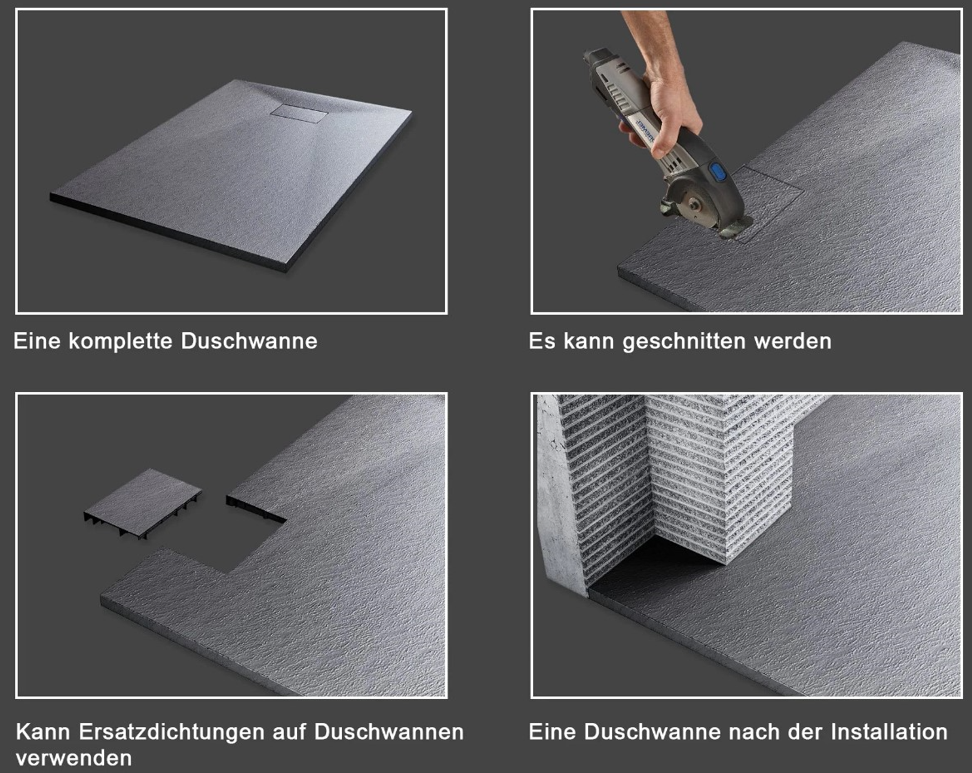 Eine komplette Duschwanne

Es kann geschnitten werden

Kann Ersatzdichtungen auf Duschwannen verwenden

Eine Duschwanne nach der Installation